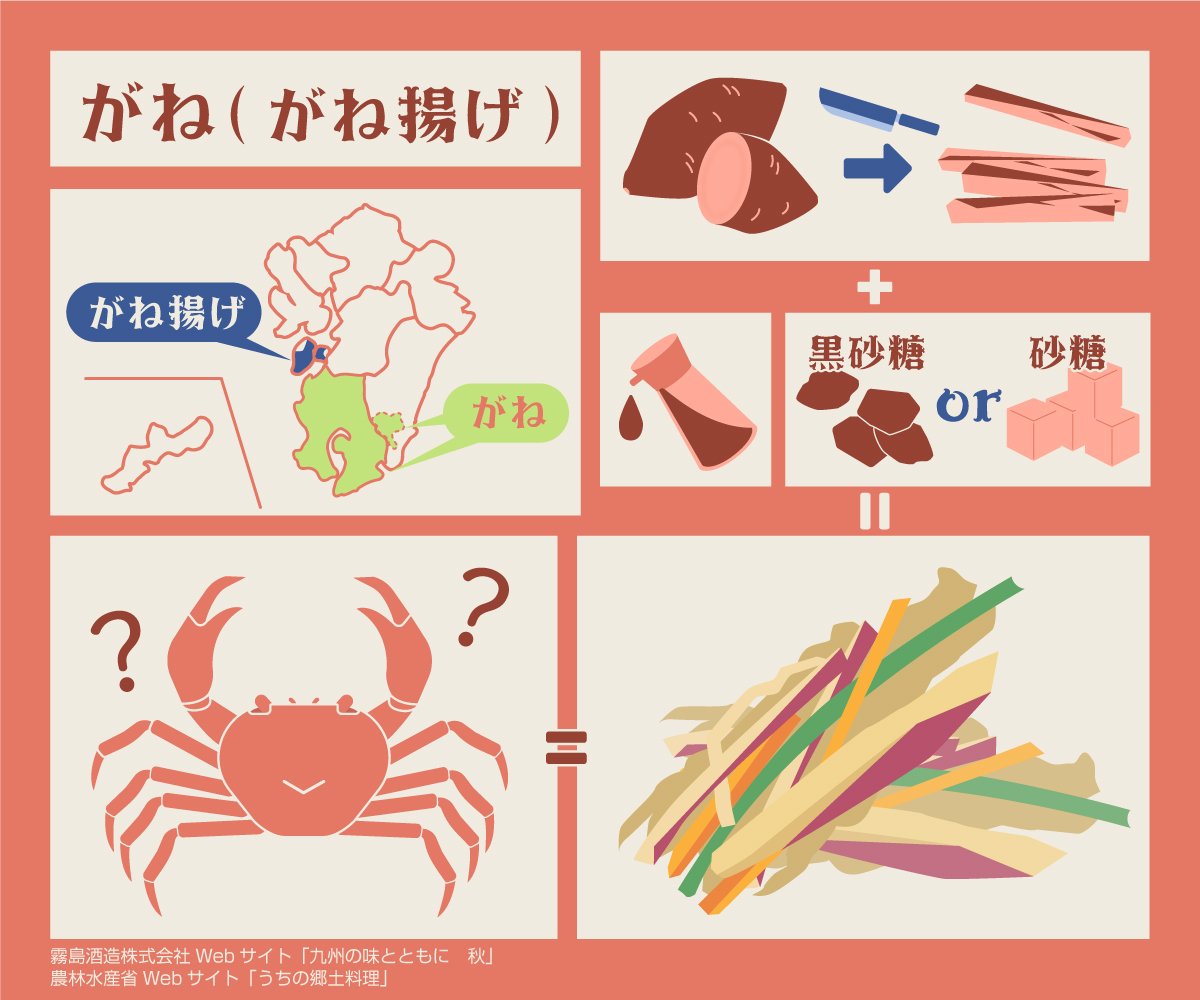 がね（がね揚げ）

がね揚げ

がね

+

黒砂糖

or

砂糖

=

?

?

=

霧島酒造株式会社 Web サイト「九州の味とともに　秋」
農林水産省 Web サイト「うちの郷土料理」