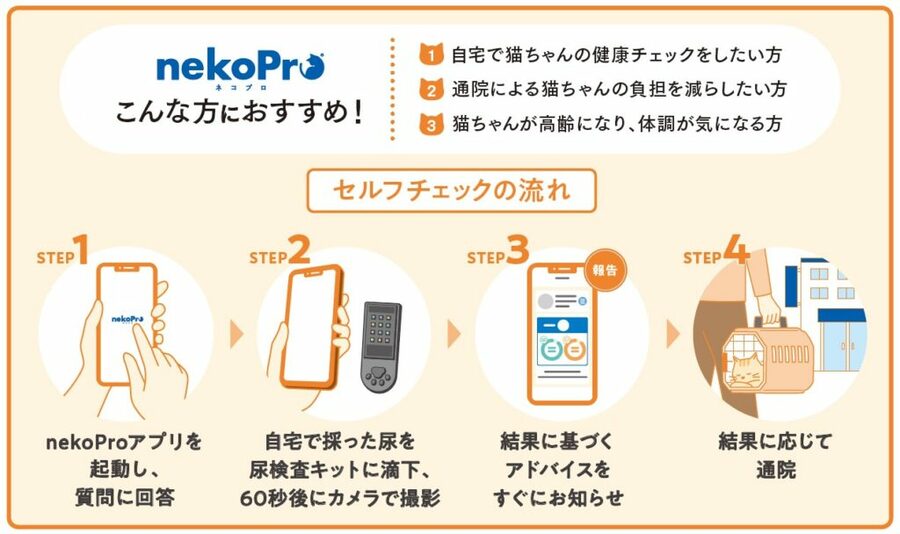 nekoPro
ネコプロ
こんな方におすすめ！

1 自宅で猫ちゃんの健康チェックをしたい方
2 通院による猫ちゃんの負担を減らしたい方
3 猫ちゃんが高齢になり、体調が気になる方

セルフチェックの流れ

STEP1
nekoPro
nekoProアプリを起動し、質問に回答

STEP2
自宅で採った尿を尿検査キットに滴下、60秒後にカメラで撮影

STEP3
報告
結果に基づくアドバイスをすぐにお知らせ

STEP4
結果に応じて通院